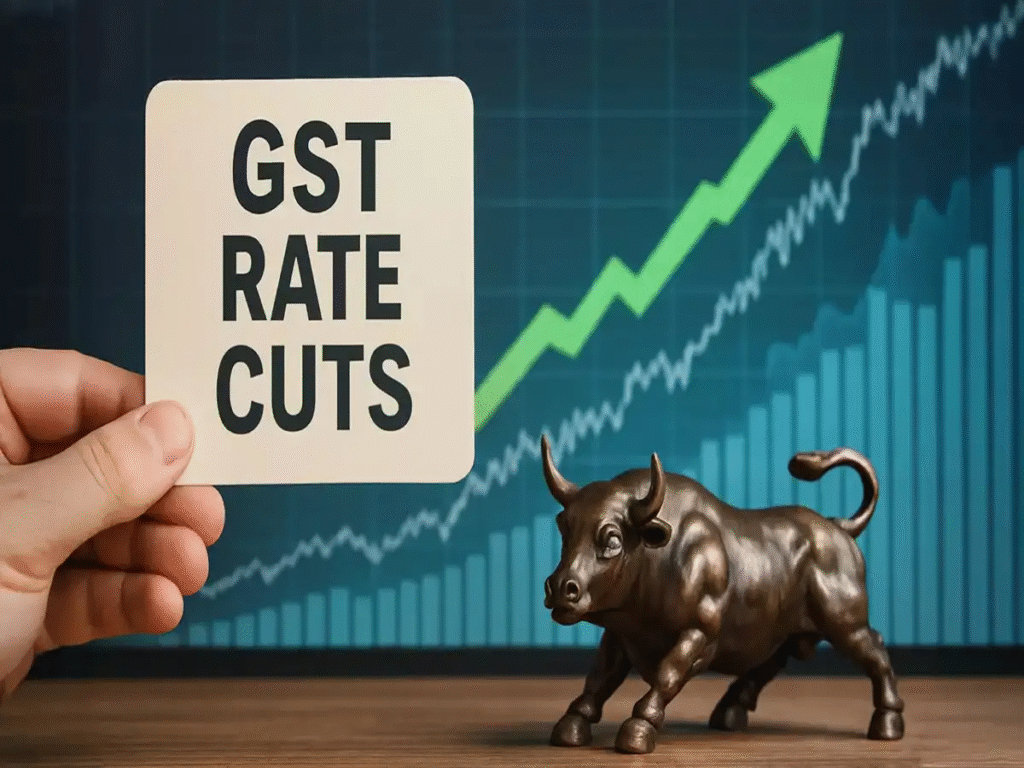 GST
RATE
CUTS